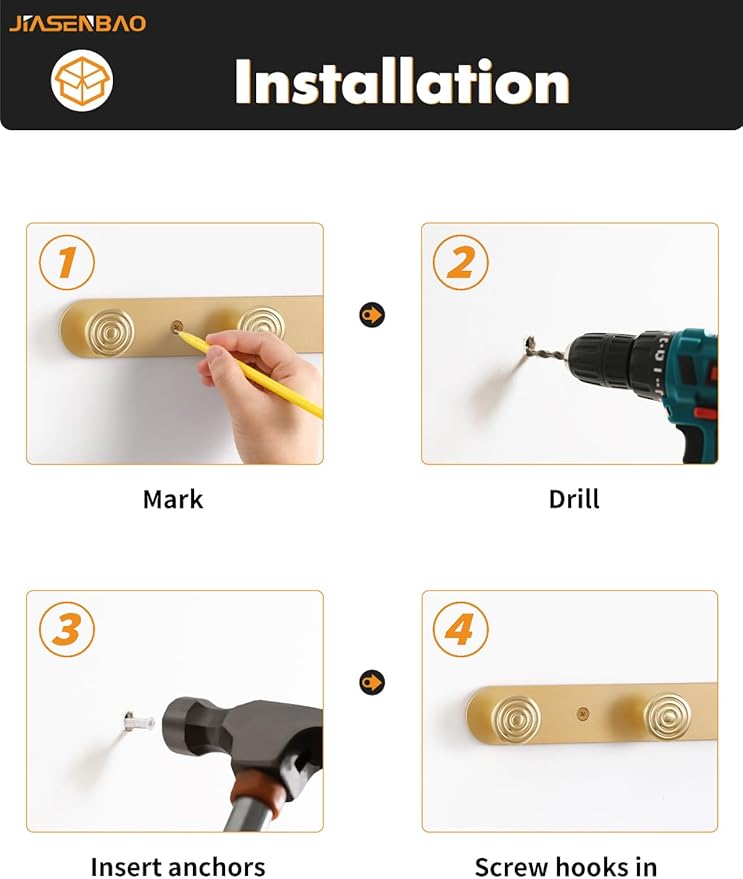 JIASENBAO

Installation

1

Mark

2

Drill

3

Insert anchors

4

Screw hooks in