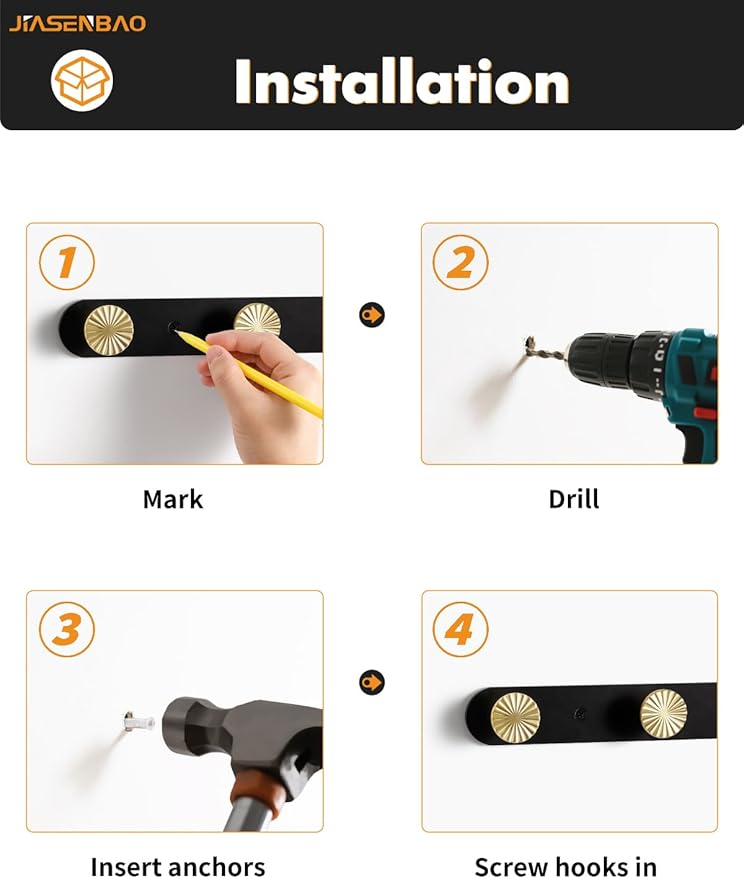 JIASENBAO

Installation

1

Mark

2

Drill

3

Insert anchors

4

Screw hooks in