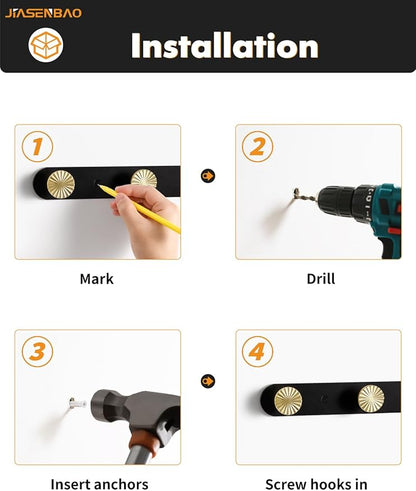 JIASENBAO

Installation

1

Mark

2

Drill

3

Insert anchors

4

Screw hooks in